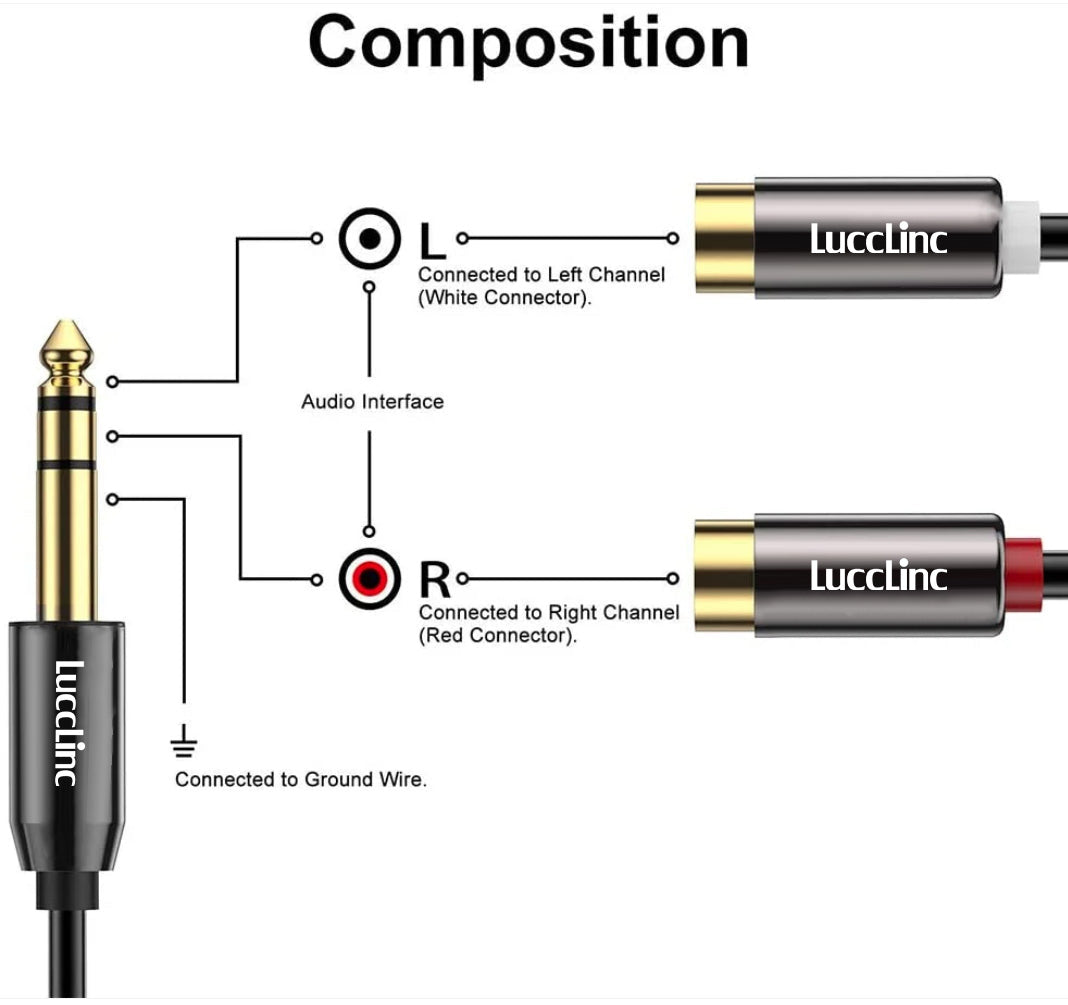 Composition

L
Connected to Left Channel (White Connector).

LuccLinc

Audio Interface

R
Connected to Right Channel (Red Connector).

LuccLinc

LuccLinc

Connected to Ground Wire.